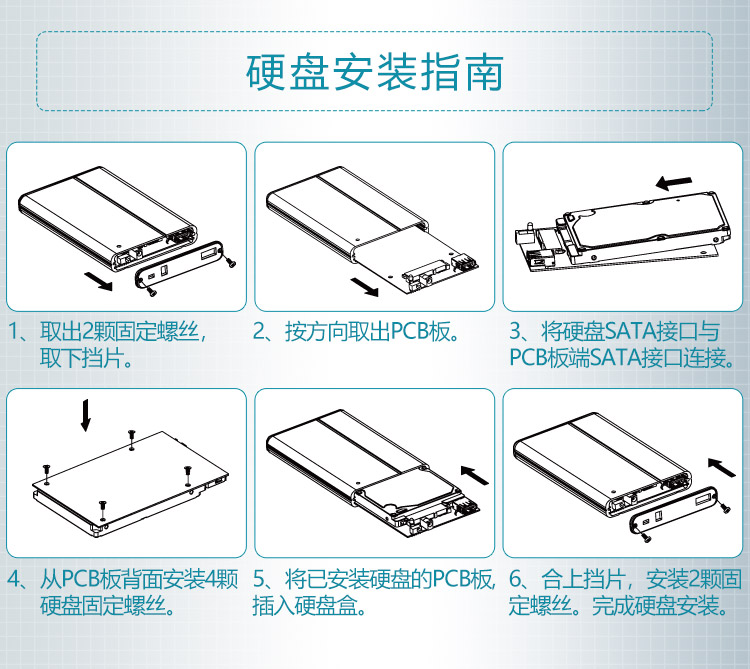 硬盘安装指南

1、取出2颗固定螺丝，取下挡片。

2、按方向取出PCB板。

3、将硬盘SATA接口与PCB板端SATA接口连接。

4、从PCB板背面安装4颗硬盘固定螺丝。

5、将已安装硬盘的PCB板，插入硬盘盒。

6、合上挡片，安装2颗固定螺丝。完成硬盘安装。