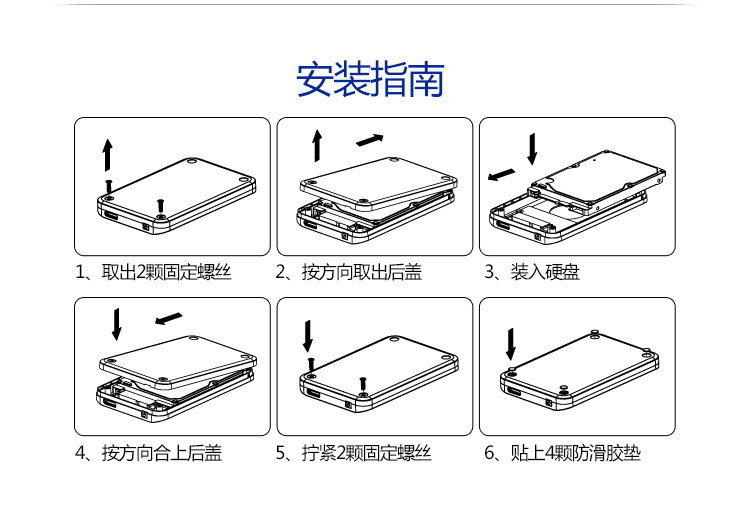 安装指南

1、取出2颗固定螺丝

2、按方向取出后盖

3、装入硬盘

4、按方向合上后盖

5、拧紧2颗固定螺丝

6、贴上4颗防滑胶垫